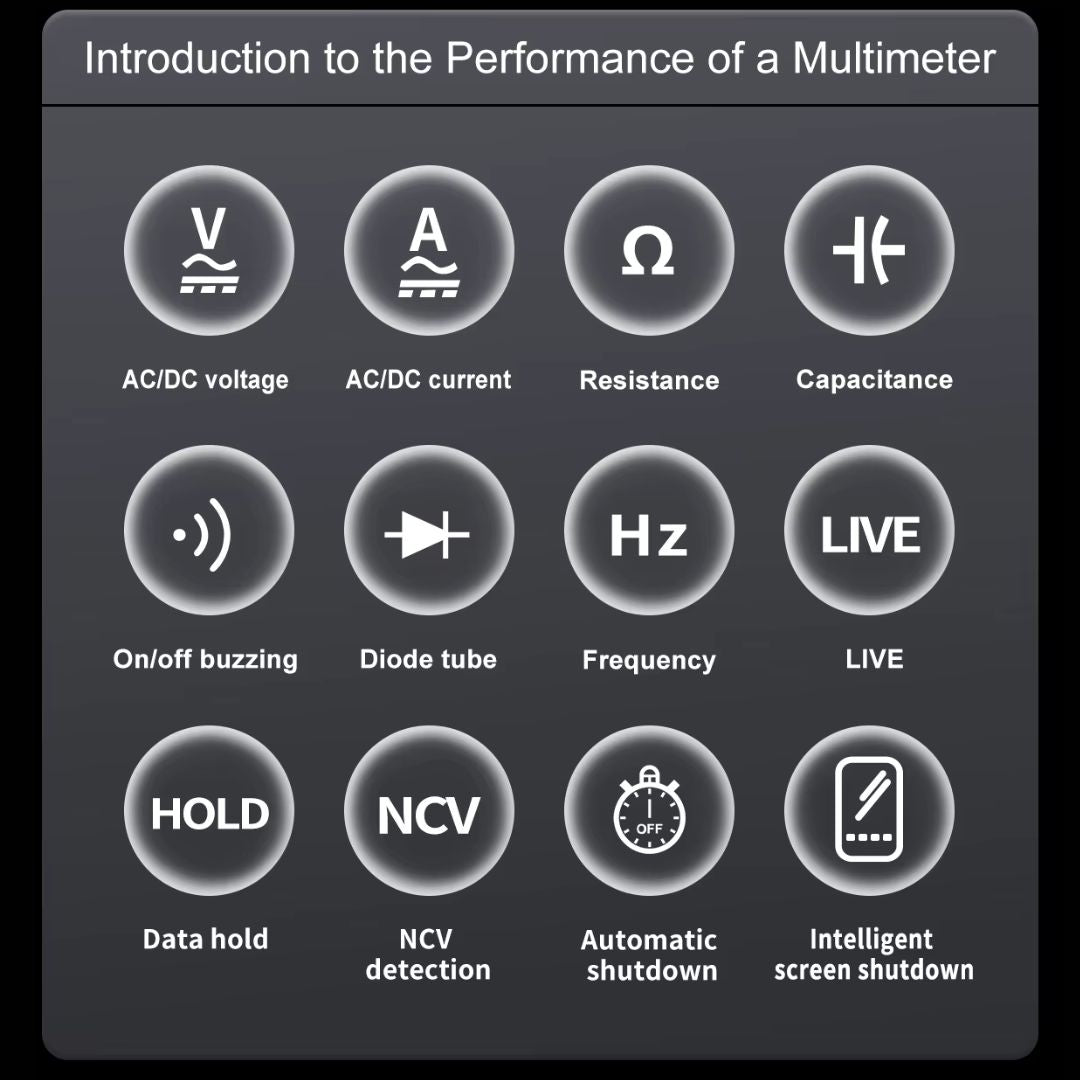 Introduction to the Performance of a Multimeter

V

AC/DC voltage

A

AC/DC current

Ω

Resistance

Capacitance

On/off buzzing

Diode tube

Hz

Frequency

LIVE

LIVE

HOLD

Data hold

NCV

NCV detection

OFF

Automatic shutdown

Intelligent screen shutdown