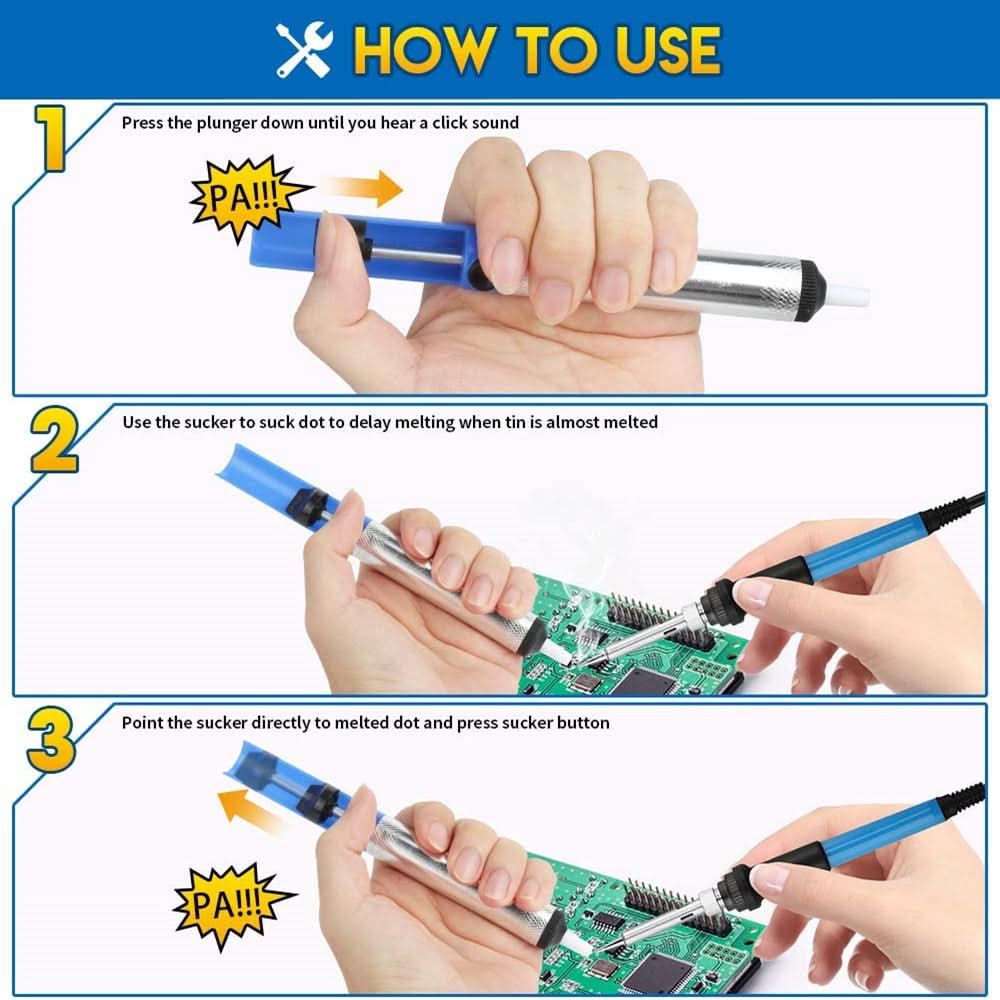 HOW TO USE

1
Press the plunger down until you hear a click sound

PA!!!

2
Use the sucker to suck dot to delay melting when tin is almost melted

3
Point the sucker directly to melted dot and press sucker button

PA!!!